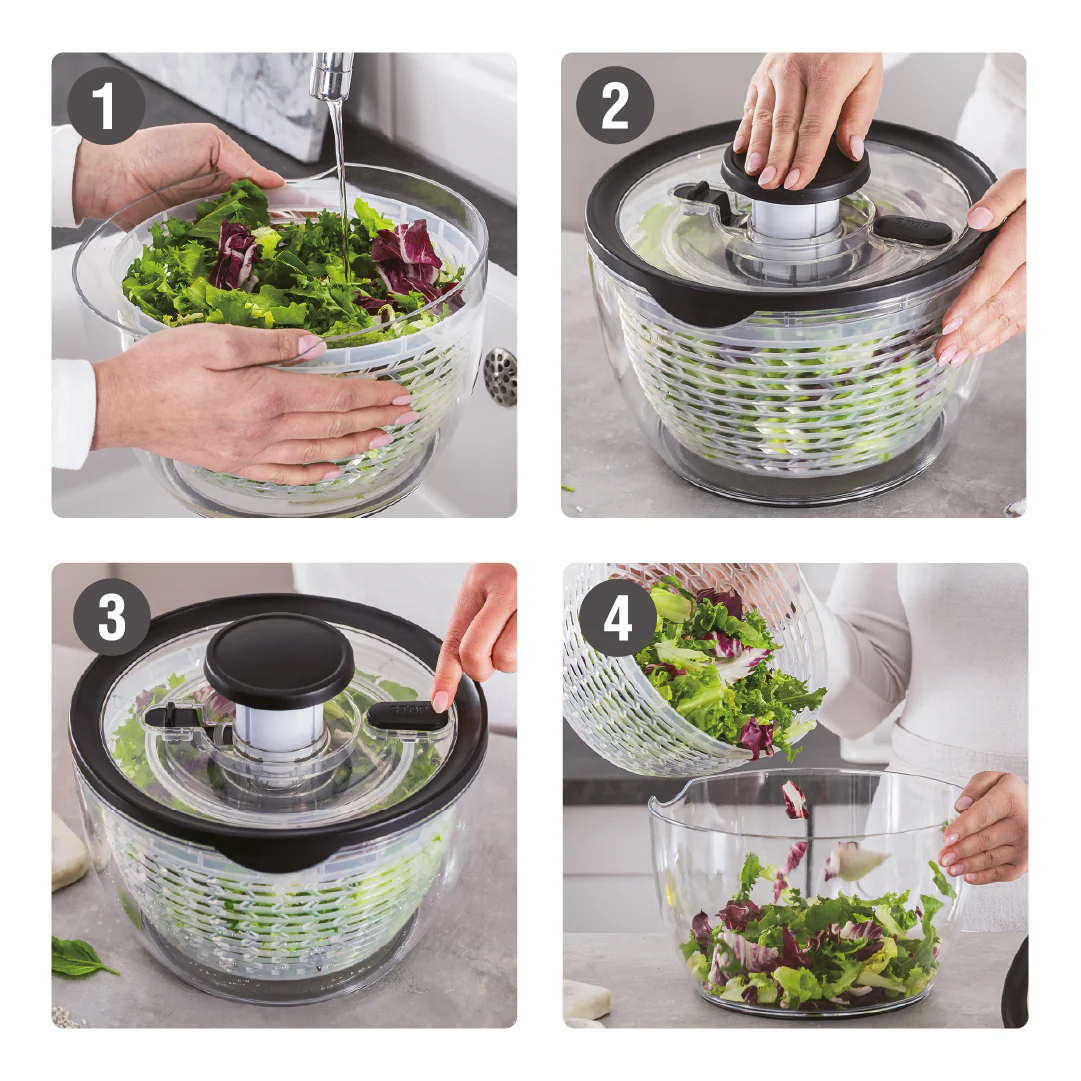 1

2

3

4